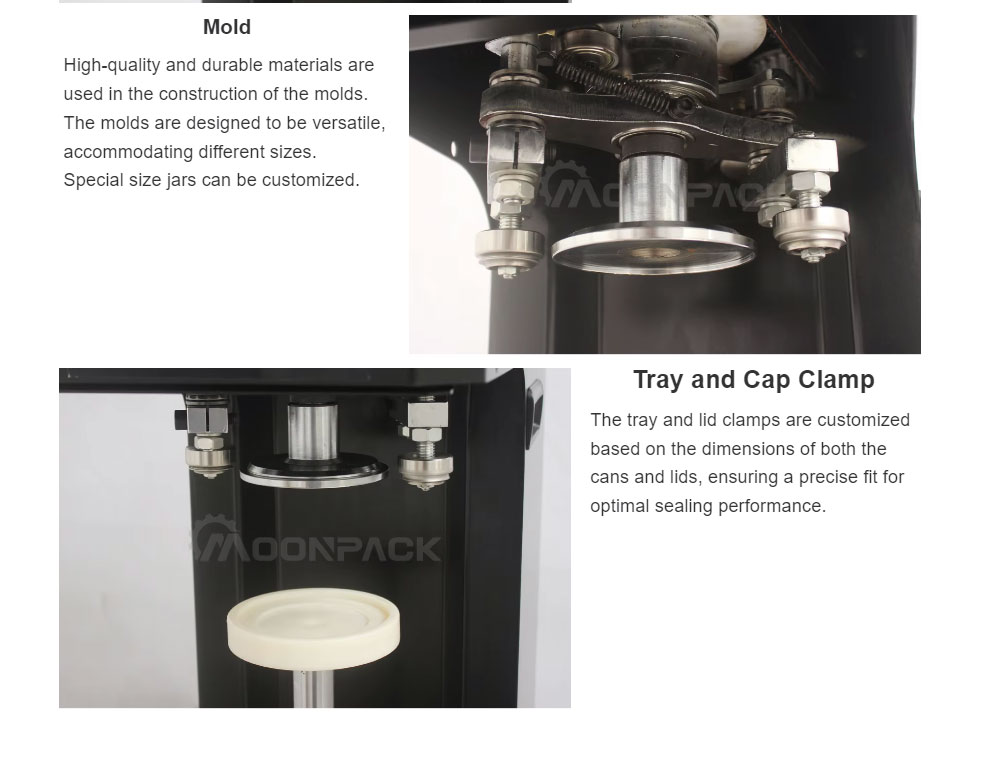 Mold

High-quality and durable materials are used in the construction of the molds.
The molds are designed to be versatile, accommodating different sizes.
Special size jars can be customized.

MOONPACK

Tray and Cap Clamp

The tray and lid clamps are customized based on the dimensions of both the cans and lids, ensuring a precise fit for optimal sealing performance.

MOONPACK