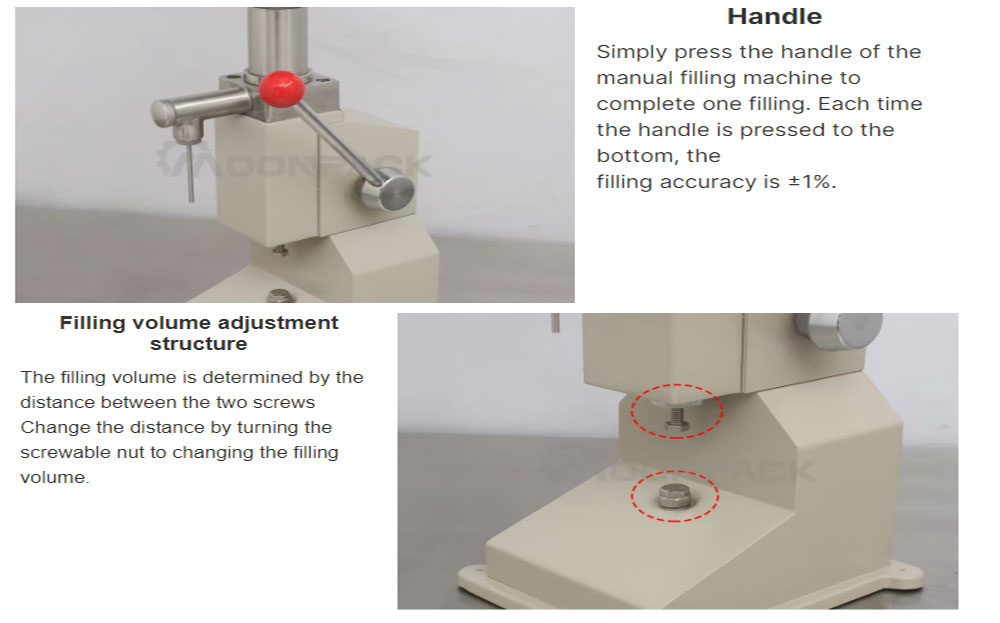 MOONPACK

Handle

Simply press the handle of the manual filling machine to complete one filling. Each time the handle is pressed to the bottom, the
filling accuracy is ±1%.

Filling volume adjustment structure

The filling volume is determined by the distance between the two screws
Change the distance by turning the screwable nut to changing the filling volume.

MOONPACK