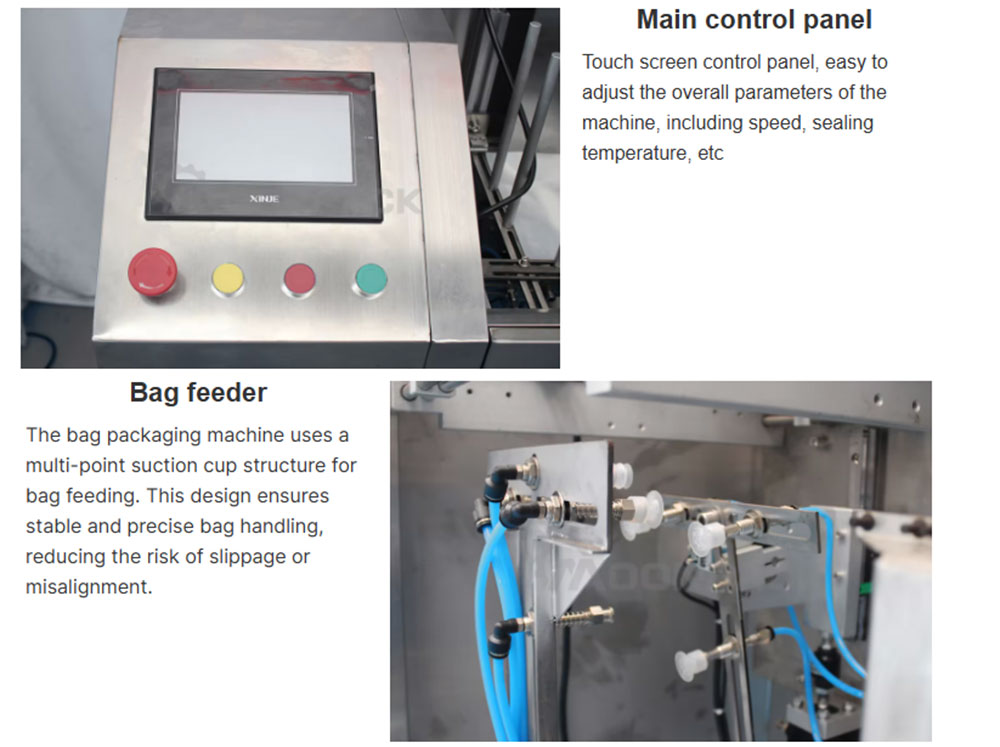 XINJE

Main control panel

Touch screen control panel, easy to adjust the overall parameters of the machine, including speed, sealing temperature, etc

Bag feeder

The bag packaging machine uses a multi-point suction cup structure for bag feeding. This design ensures stable and precise bag handling, reducing the risk of slippage or misalignment.